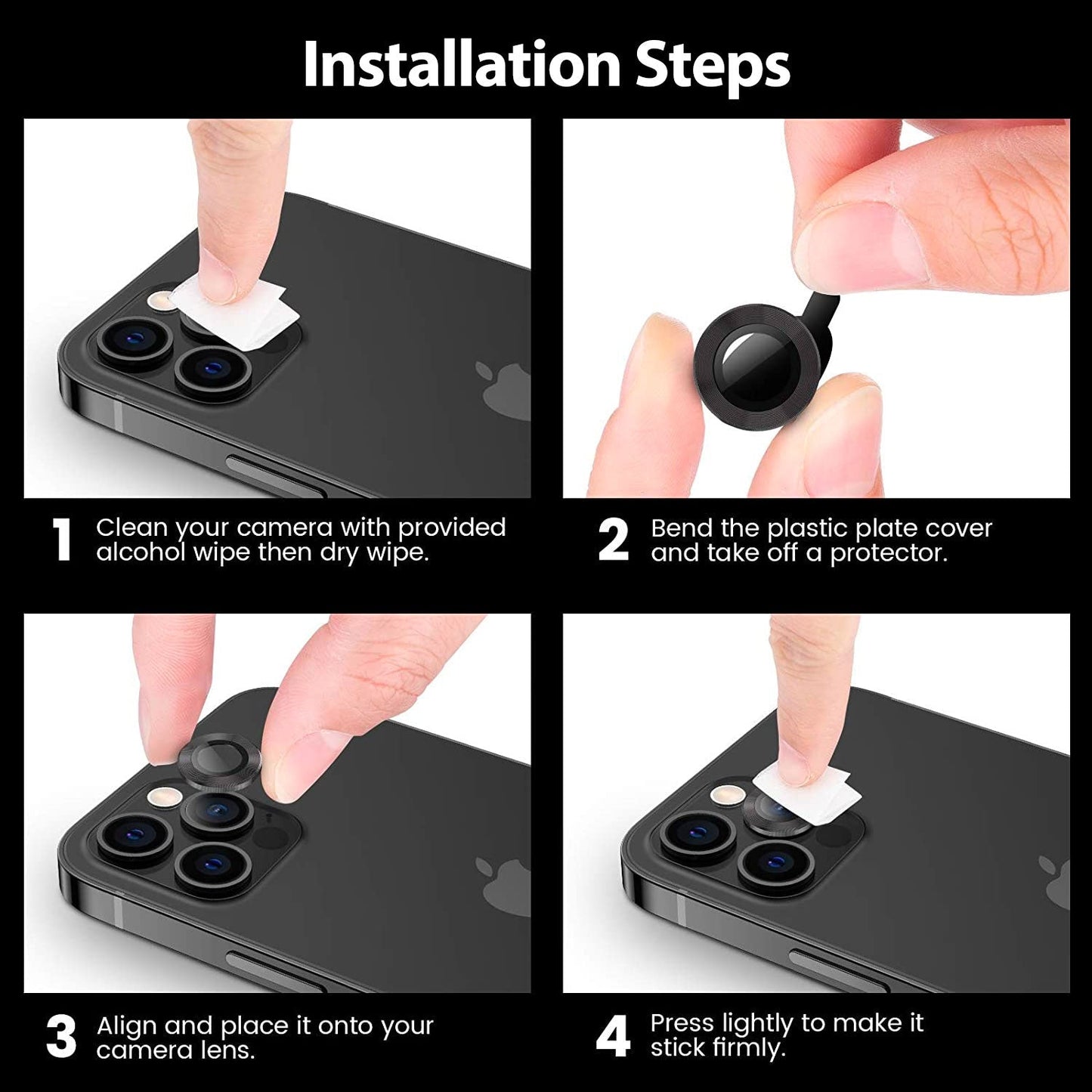 Installation Steps

1 Clean your camera with provided alcohol wipe then dry wipe.

2 Bend the plastic plate cover and take off a protector.

3 Align and place it onto your camera lens.

4 Press lightly to make it stick firmly.