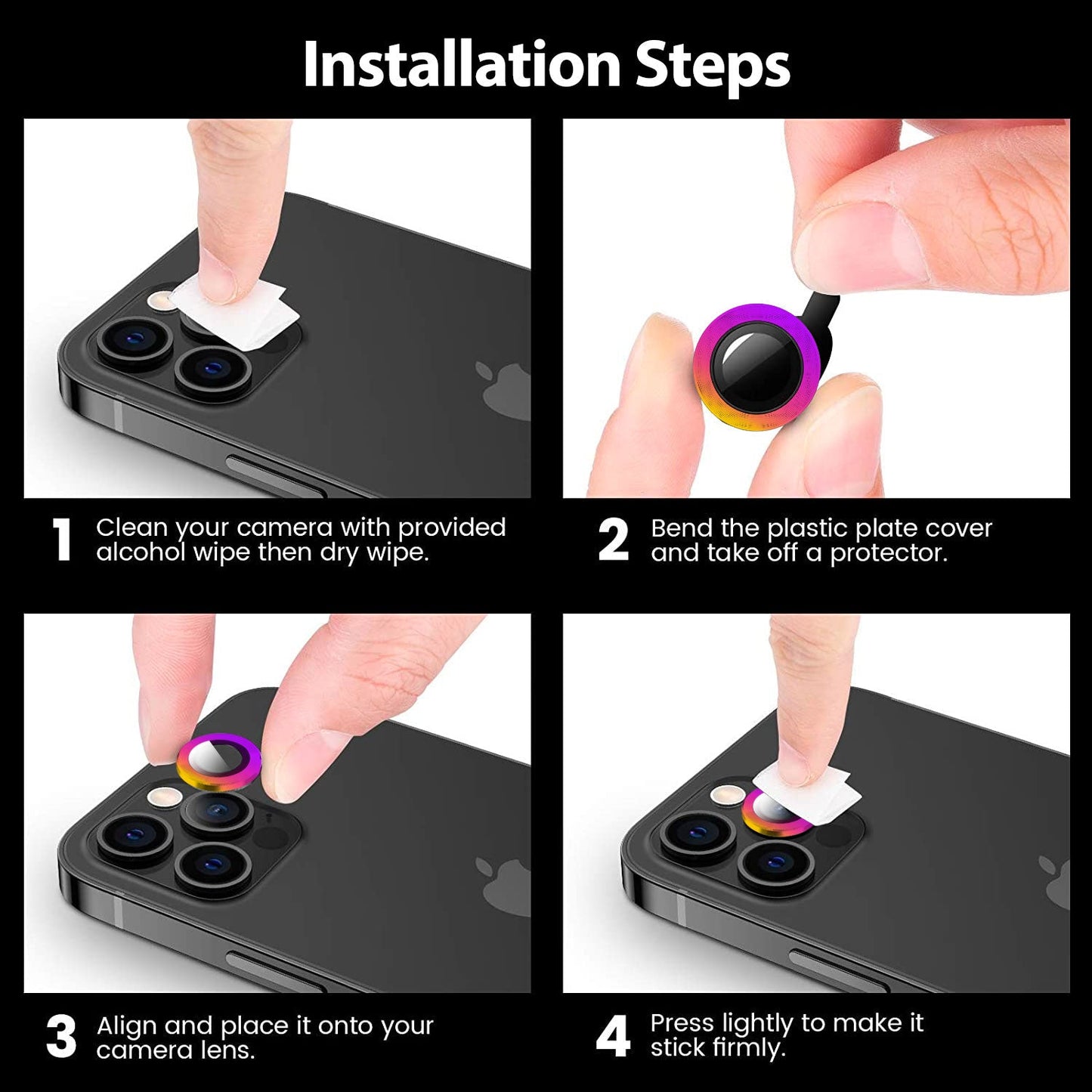 Installation Steps

1 Clean your camera with provided alcohol wipe then dry wipe.

2 Bend the plastic plate cover and take off a protector.

3 Align and place it onto your camera lens.

4 Press lightly to make it stick firmly.