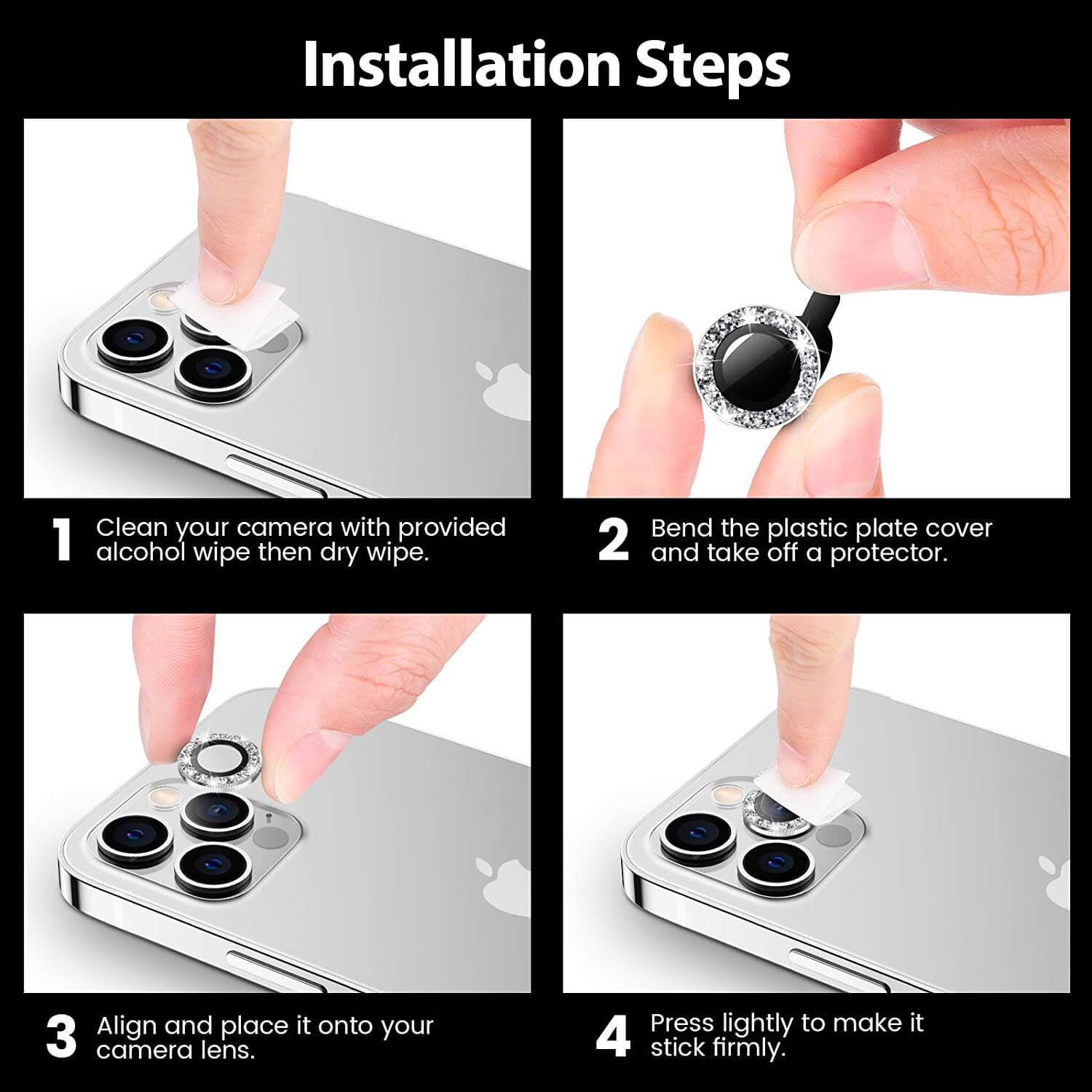 Installation Steps

1 Clean your camera with provided alcohol wipe then dry wipe.

2 Bend the plastic plate cover and take off a protector.

3 Align and place it onto your camera lens.

4 Press lightly to make it stick firmly.