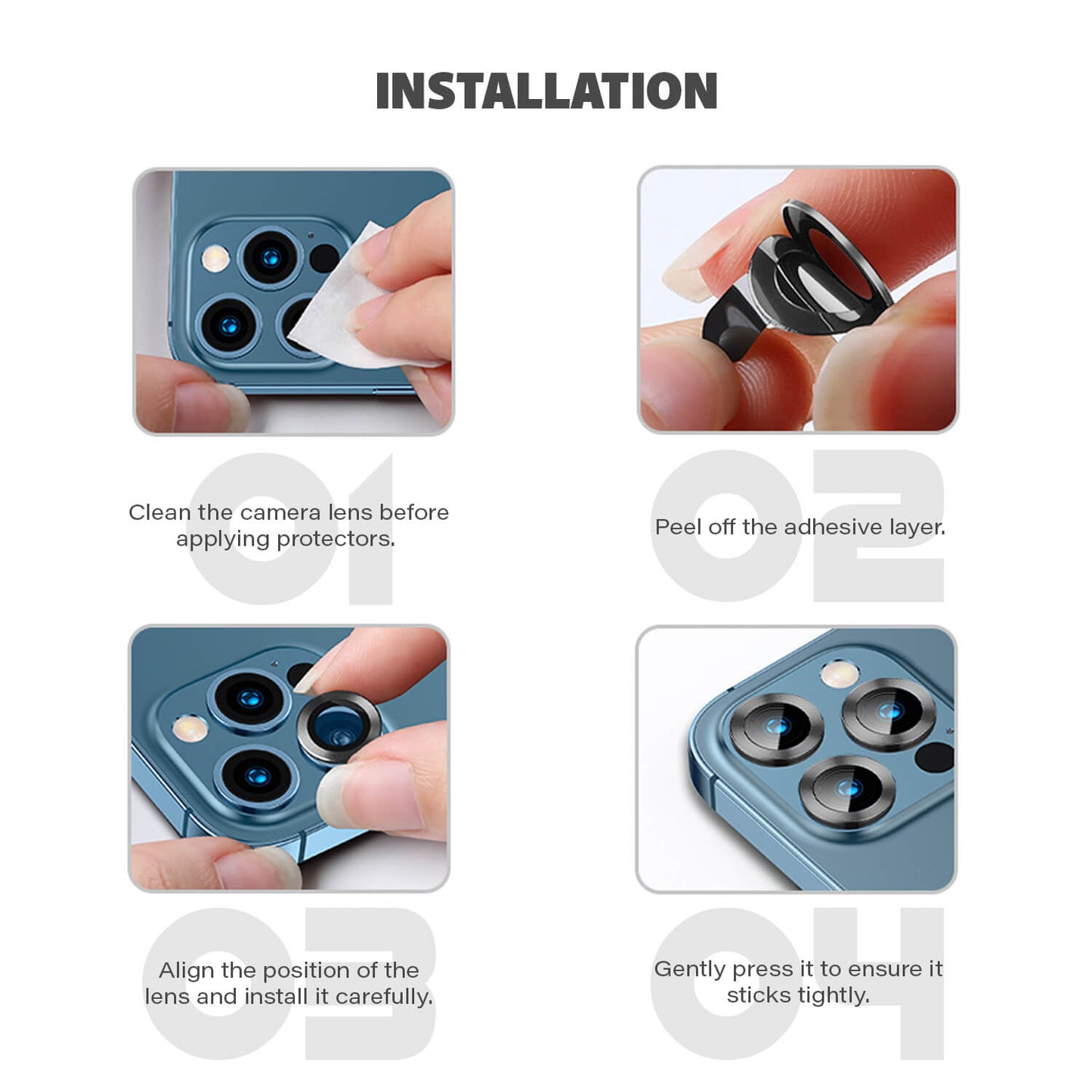 INSTALLATION

01

Clean the camera lens before applying protectors.

02

Peel off the adhesive layer.

03

Align the position of the lens and install it carefully.

04

Gently press it to ensure it sticks tightly.