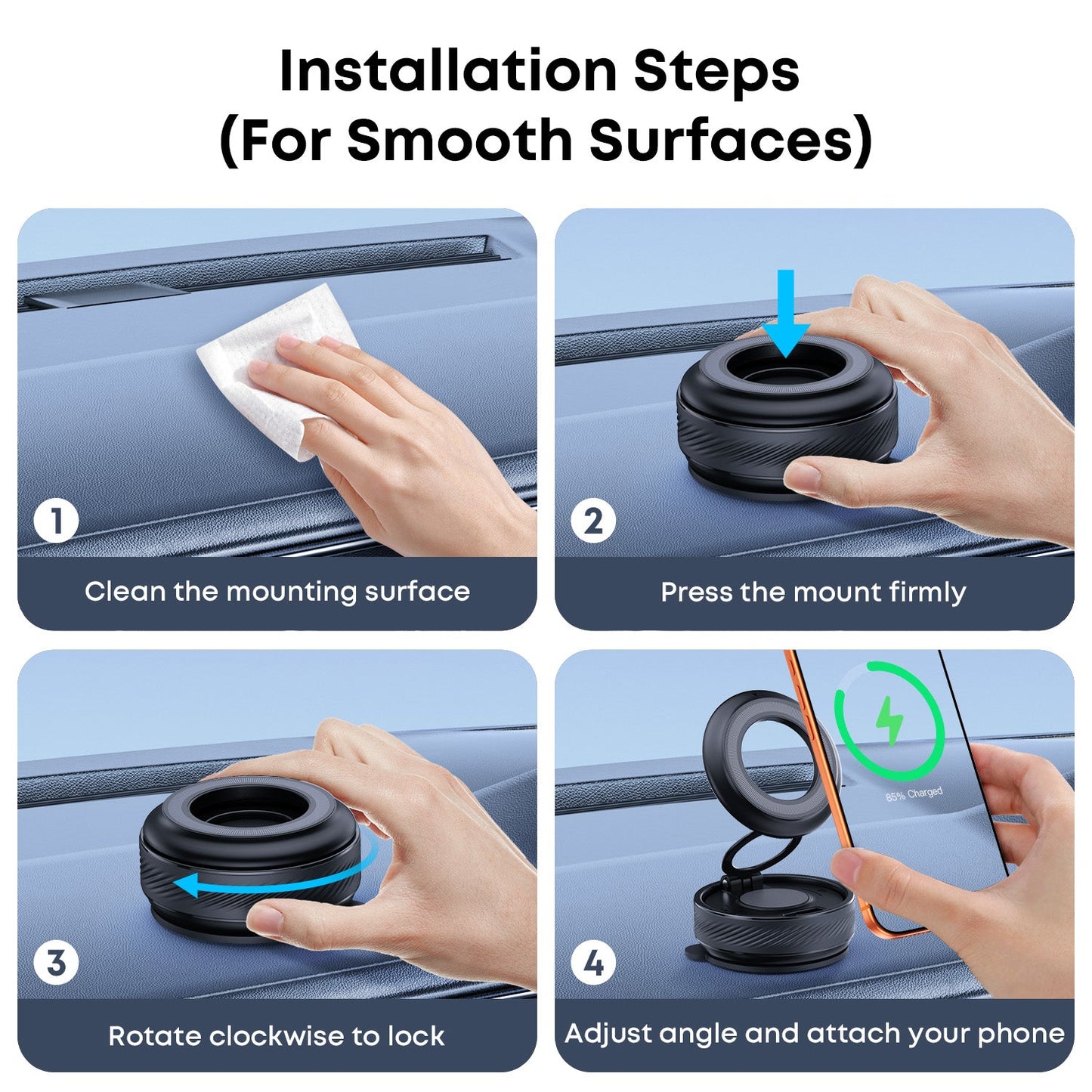 Installation Steps
(For Smooth Surfaces)

1
Clean the mounting surface

2
Press the mount firmly

3
Rotate clockwise to lock

85% Charged

4
Adjust angle and attach your phone