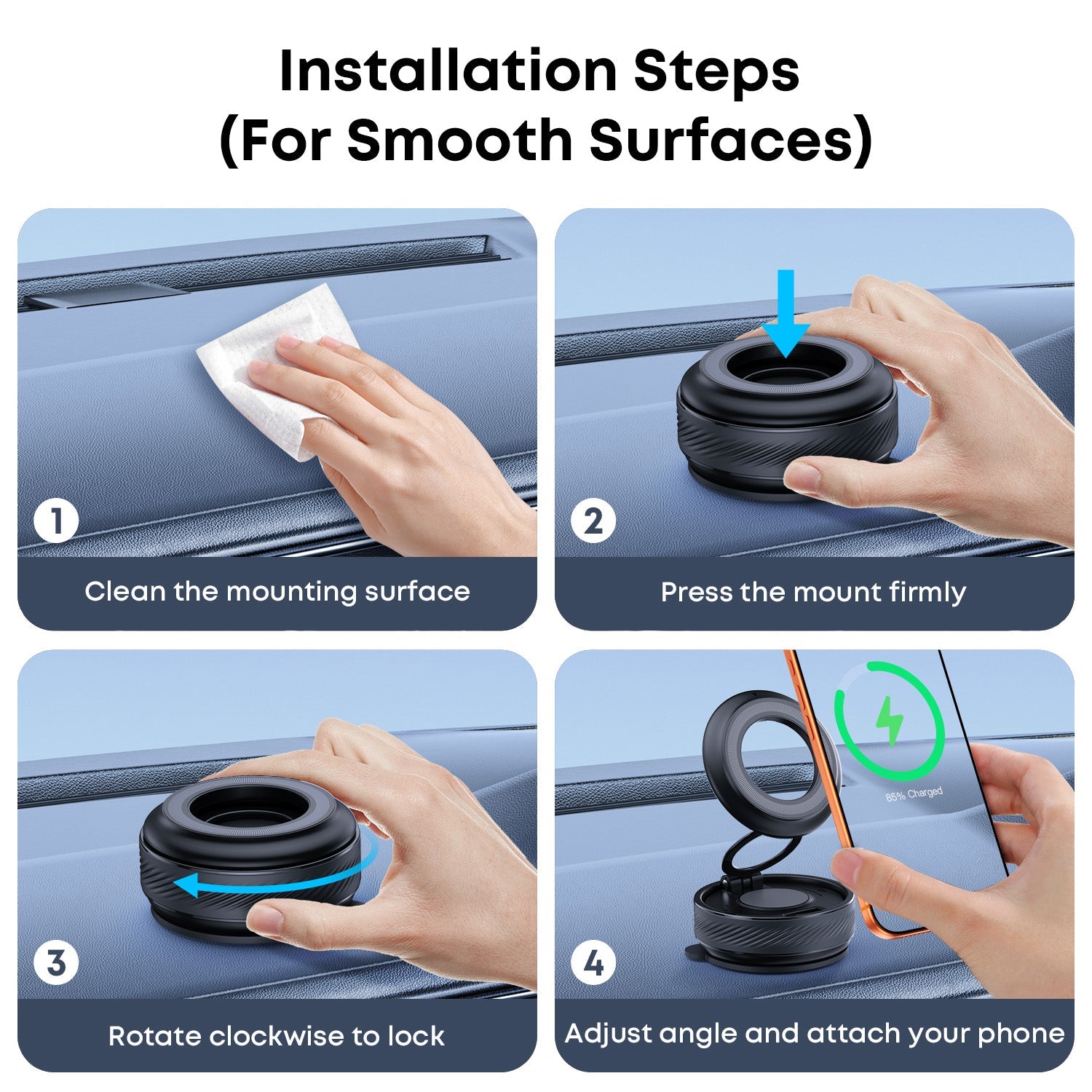 Installation Steps
(For Smooth Surfaces)

1
Clean the mounting surface

2
Press the mount firmly

3
Rotate clockwise to lock

85% Charged

4
Adjust angle and attach your phone