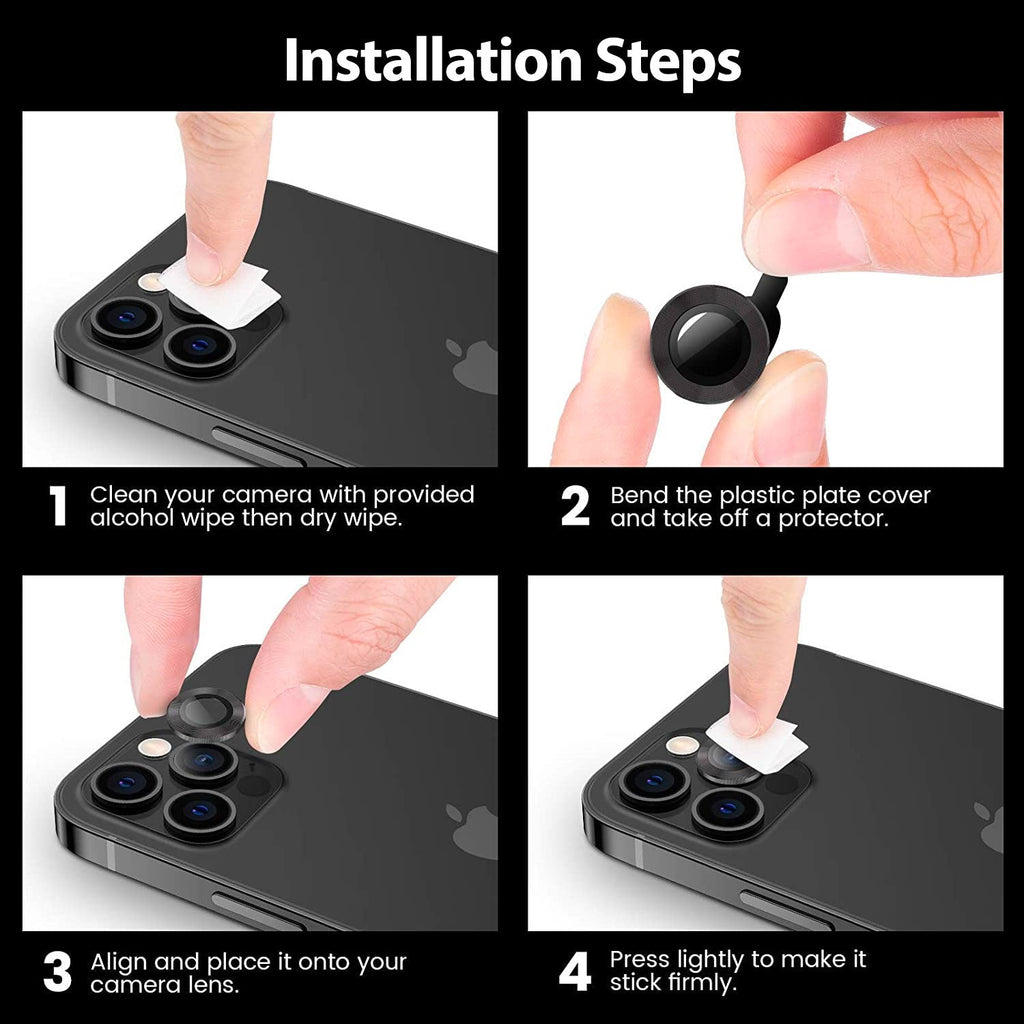 Installation Steps

1 Clean your camera with provided alcohol wipe then dry wipe.

2 Bend the plastic plate cover and take off a protector.

3 Align and place it onto your camera lens.

4 Press lightly to make it stick firmly.